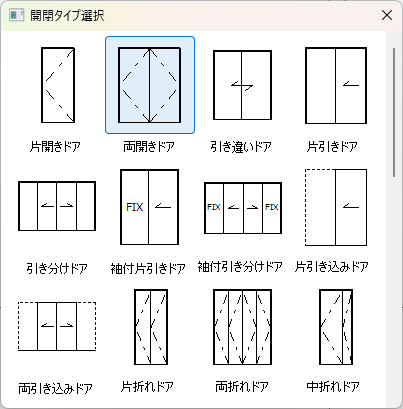 開閉タイプ選択

片開きドア

両開きドア

引き違いドア

片引きドア

引き分けドア

FIX

袖付片引きドア

FIX FIX

袖付引き分けドア

片引き込みドア

両引き込みドア

片折れドア

両折れドア

中折れドア