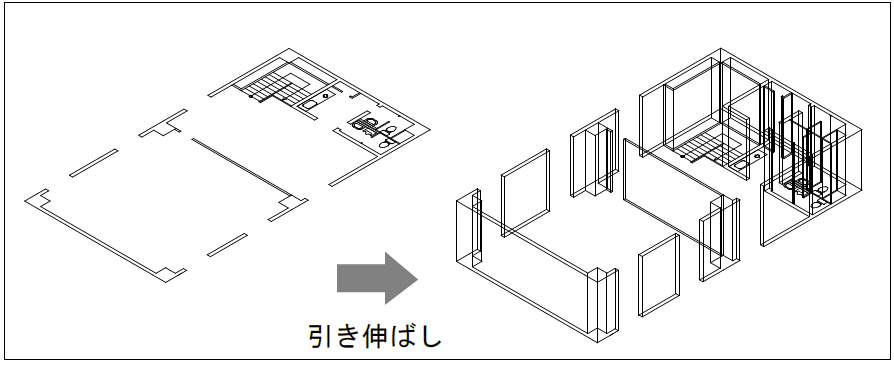 引き伸ばし