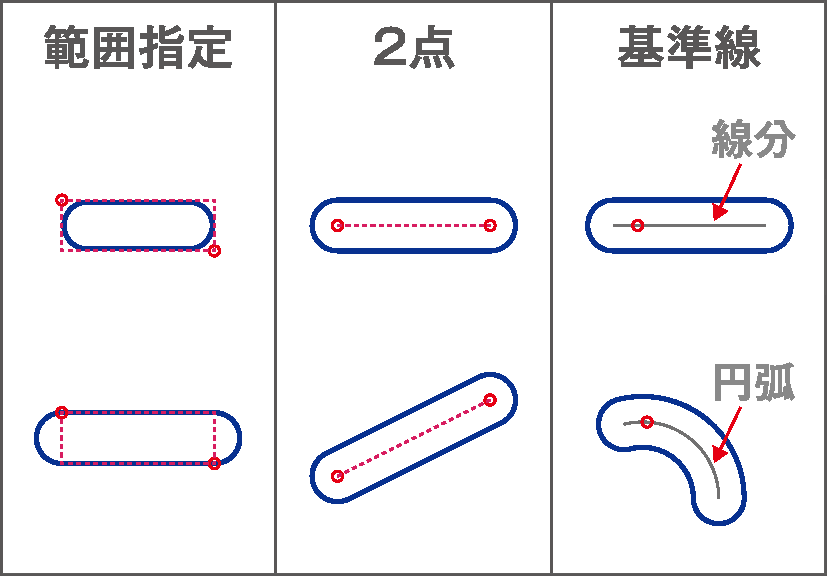 範囲指定

2点

基準線

線分

円弧